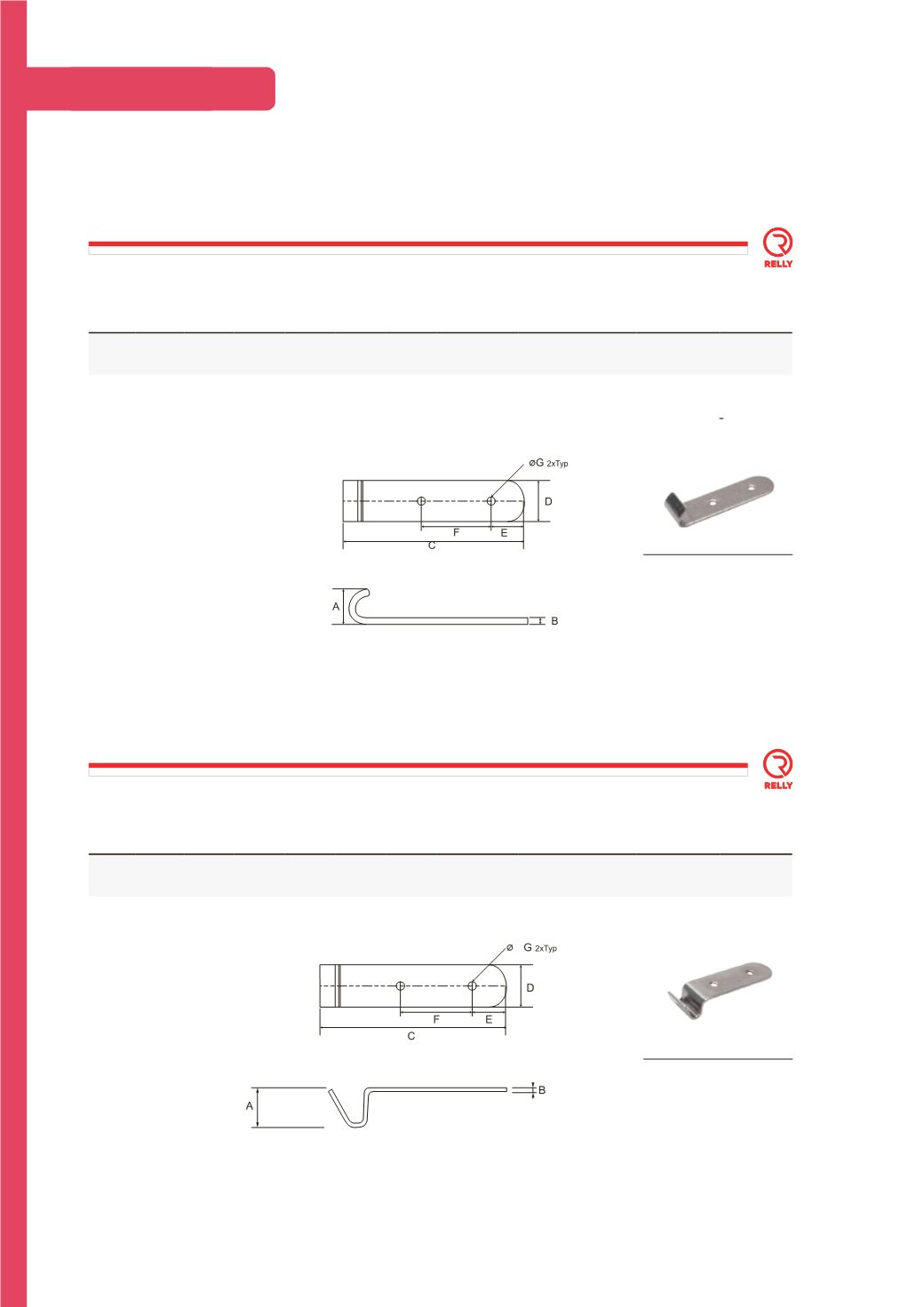 RELLY

-

øG 2xTyp

D

F E

C

A

B

RELLY

ø G 2xTyp

D

F E

C

A

B