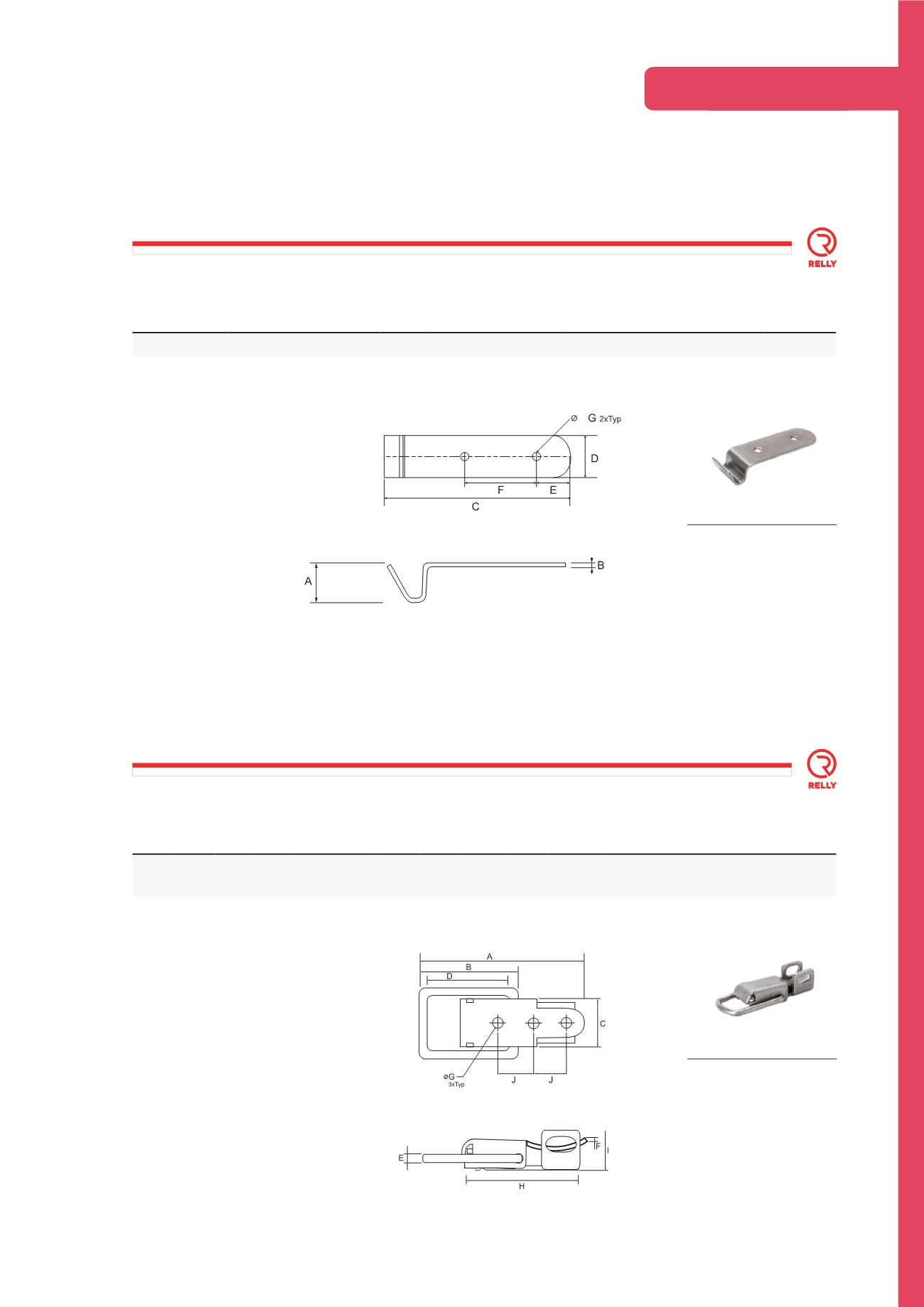 RELLY

⌀ G 2xTyp
D
F
E
C
A
B

RELLY

A
B
D
C
⌀G
3xTyp
J
J
E
F
I
H