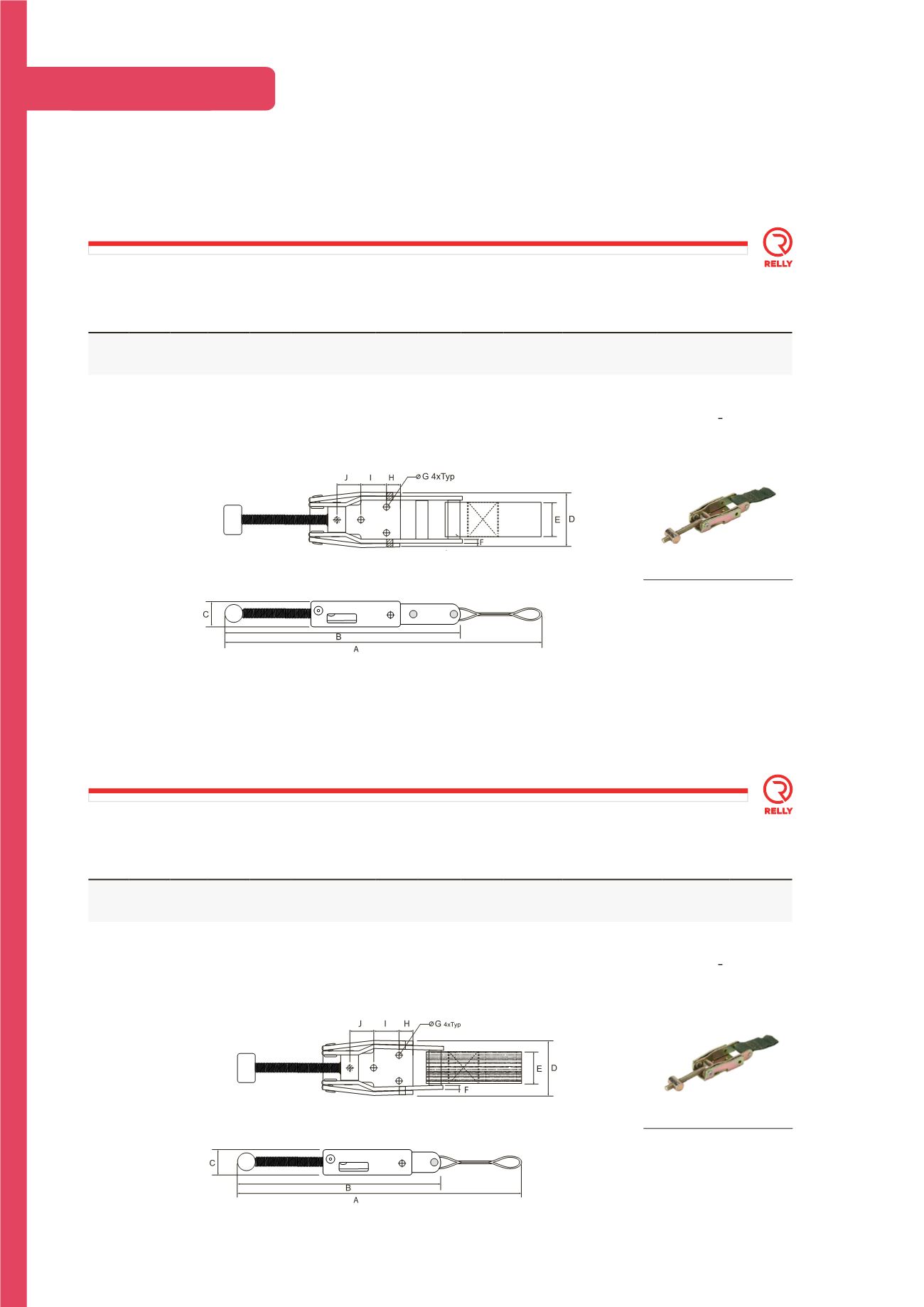 RELLY

J I H ⌀G 4xTyp

E D

F

C

B

A

RELLY

J I H ⌀G 4xTyp

E D

F

C

B

A